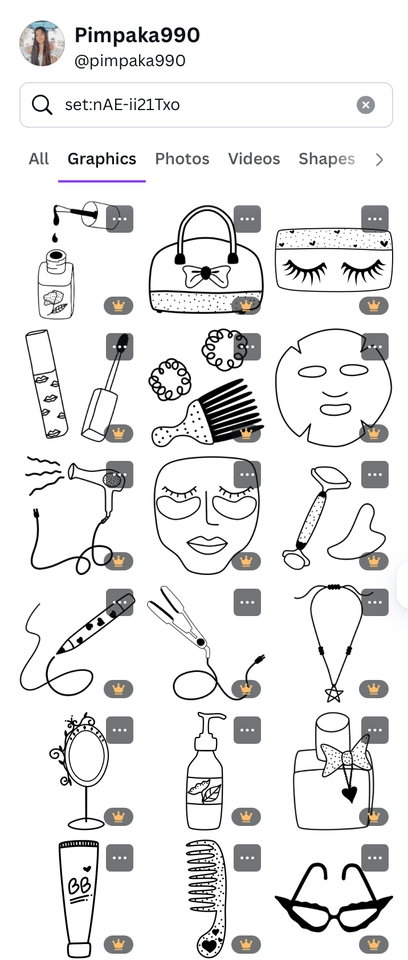 Pimpaka990
@pimpaka990

set:nAE-ii21Txo

All Graphics Photos Videos Shapes

BB