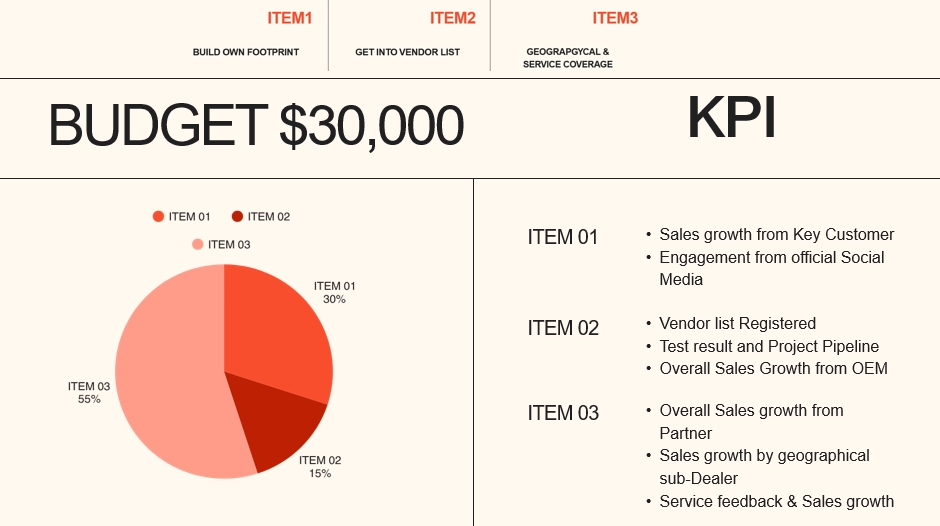 ITEM1
BUILD OWN FOOTPRINT

ITEM2
GET INTO VENDOR LIST

ITEM3
GEOGRAPGYCAL & SERVICE COVERAGE

BUDGET $30,000

KPI

ITEM 01 ITEM 02
ITEM 03

ITEM 01
30%

ITEM 02
15%

ITEM 03
55%

ITEM 01
• Sales growth from Key Customer
• Engagement from official Social Media

ITEM 02
• Vendor list Registered
• Test result and Project Pipeline
• Overall Sales Growth from OEM

ITEM 03
• Overall Sales growth from Partner
• Sales growth by geographical sub-Dealer
• Service feedback & Sales growth