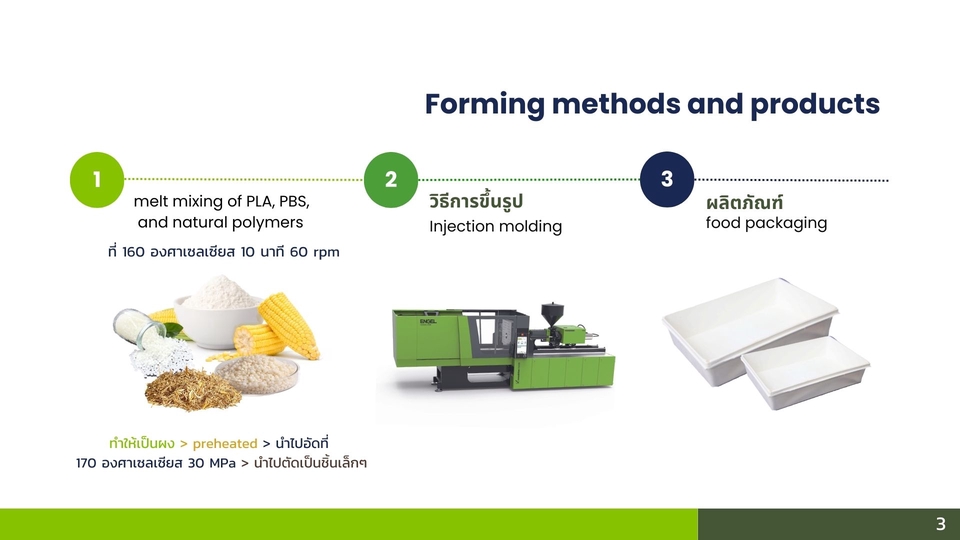 Forming methods and products

1

melt mixing of PLA, PBS, and natural polymers

ที่ 160 องศาเซลเซียส 10 นาที 60 rpm

ทำให้เป็นผง > preheated > นำไปอัดที่ 170 องศาเซลเซียส 30 MPa > นำไปตัดเป็นชิ้นเล็กๆ

2

วิธีการขึ้นรูป

Injection molding

ENGEL

3

ผลิตภัณฑ์

food packaging

3