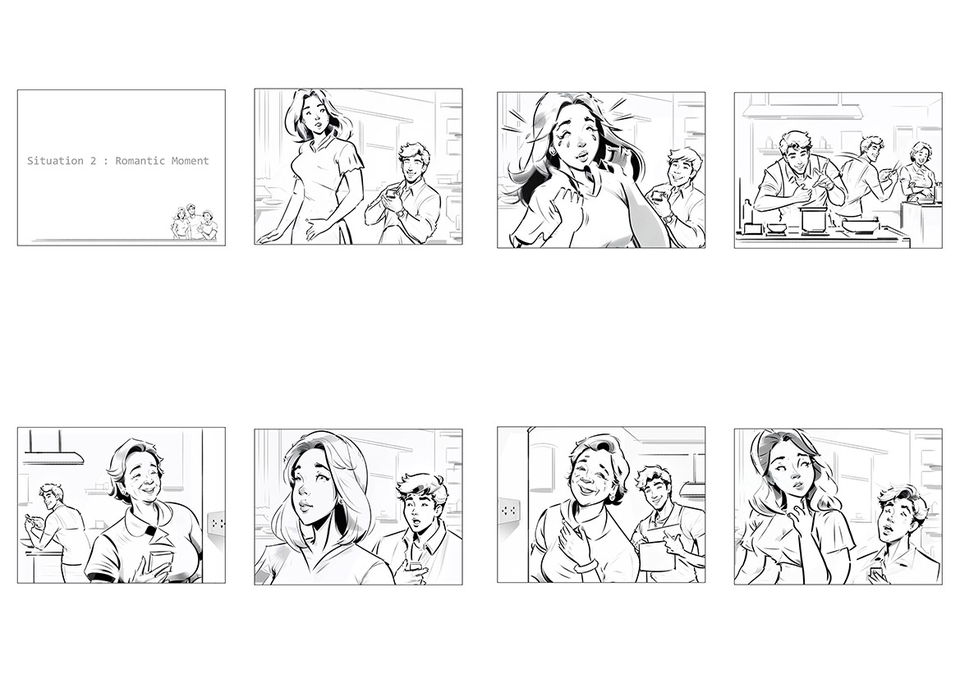 Situation 2 : Romantic Moment