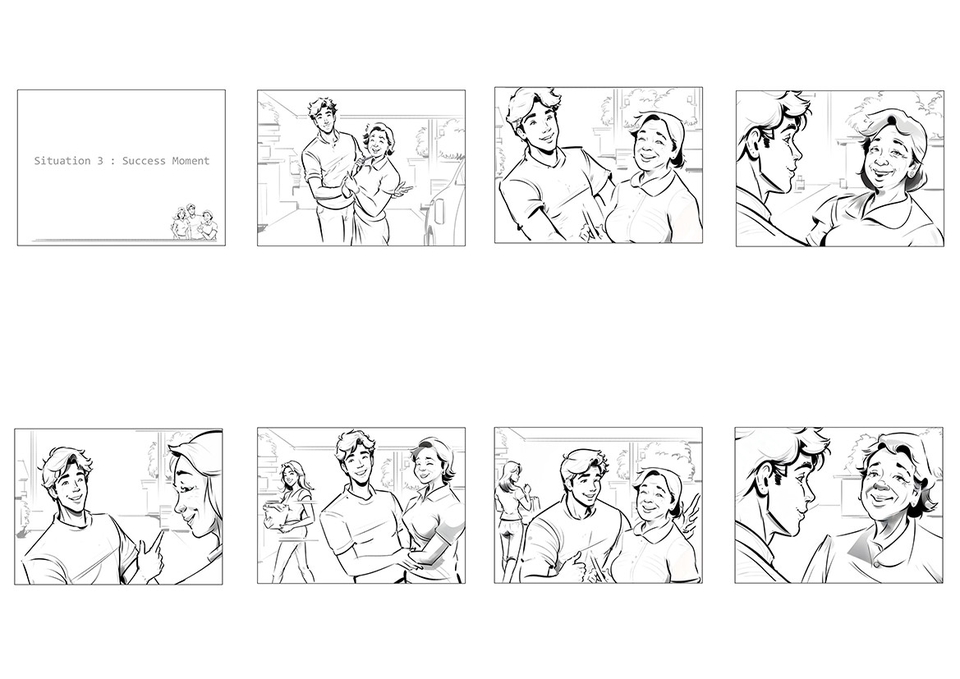 Situation 3 : Success Moment