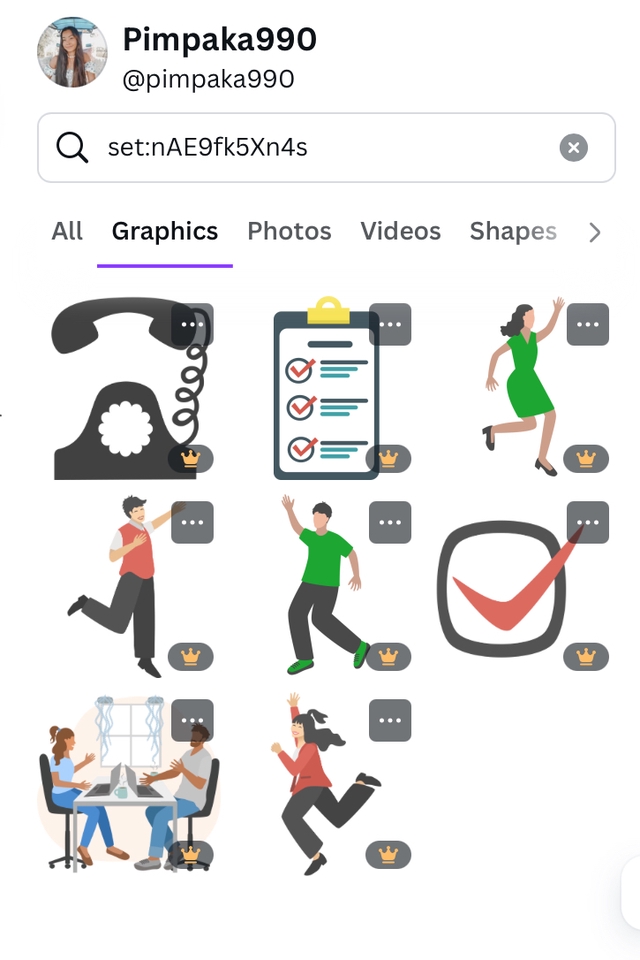 Pimpaka990
@pimpaka990

set:nAE9fk5Xn4s

All Graphics Photos Videos Shapes