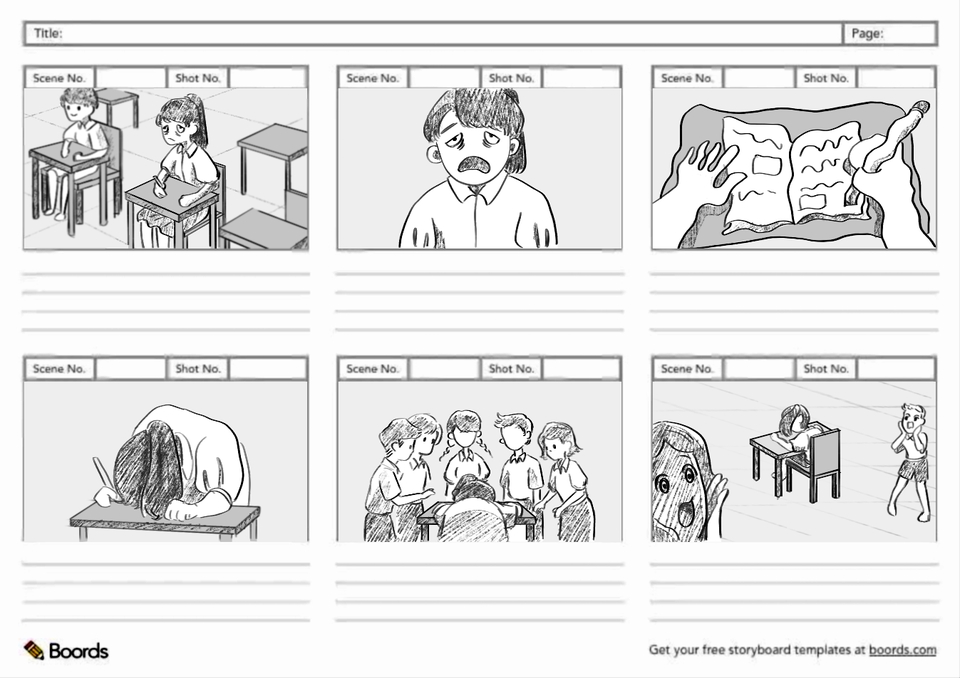 Title: Page:

Scene No. Shot No.

Scene No. Shot No.

Scene No. Shot No.

Scene No. Shot No.

Scene No. Shot No.

Scene No. Shot No.

Boords

Get your free storyboard templates at boords.com