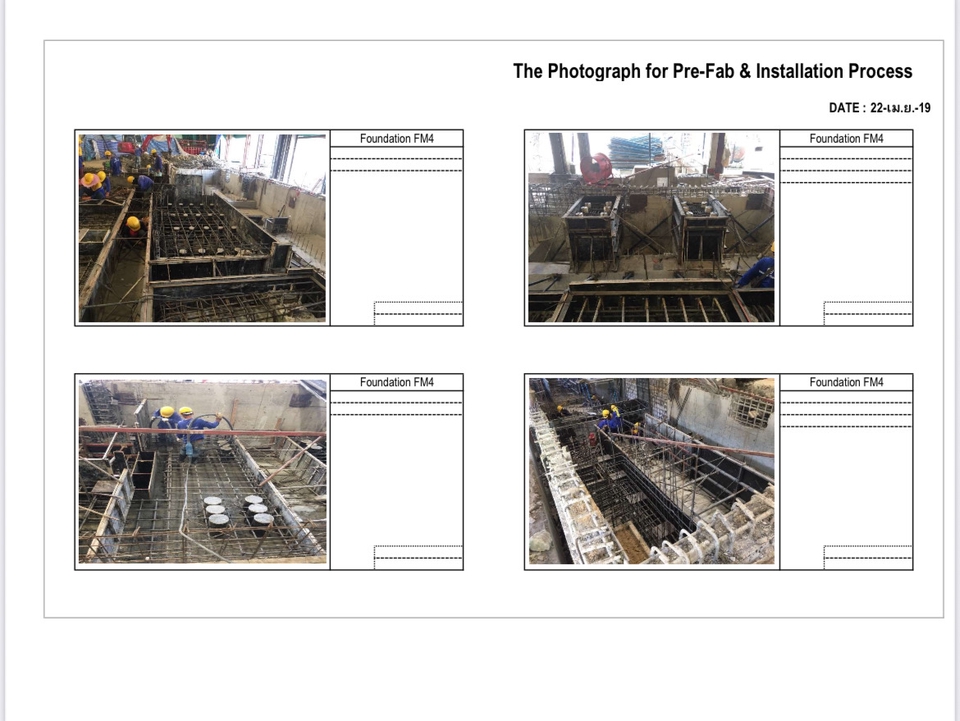 The Photograph for Pre-Fab & Installation Process

DATE : 22-เม.ย.-19

Foundation FM4

Foundation FM4

Foundation FM4

Foundation FM4