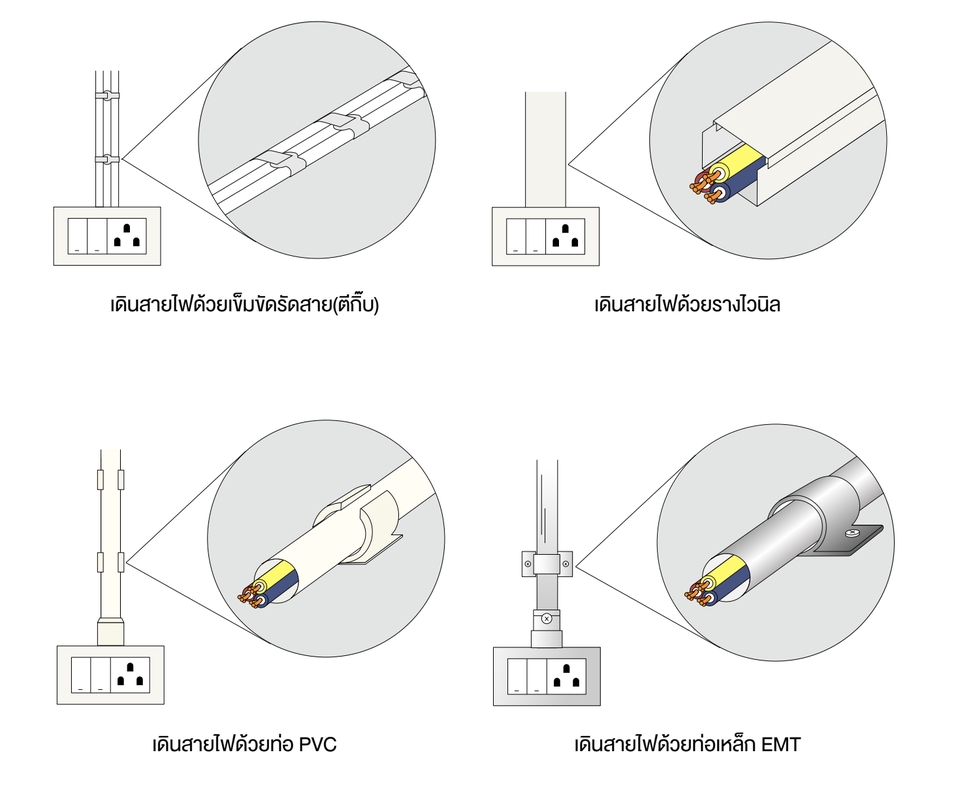 เดินสายไฟด้วยเข็มขัดรัดสาย(ตีกิ๊บ)

เดินสายไฟด้วยรางไวนิล

เดินสายไฟด้วยท่อ PVC

เดินสายไฟด้วยท่อเหล็ก EMT