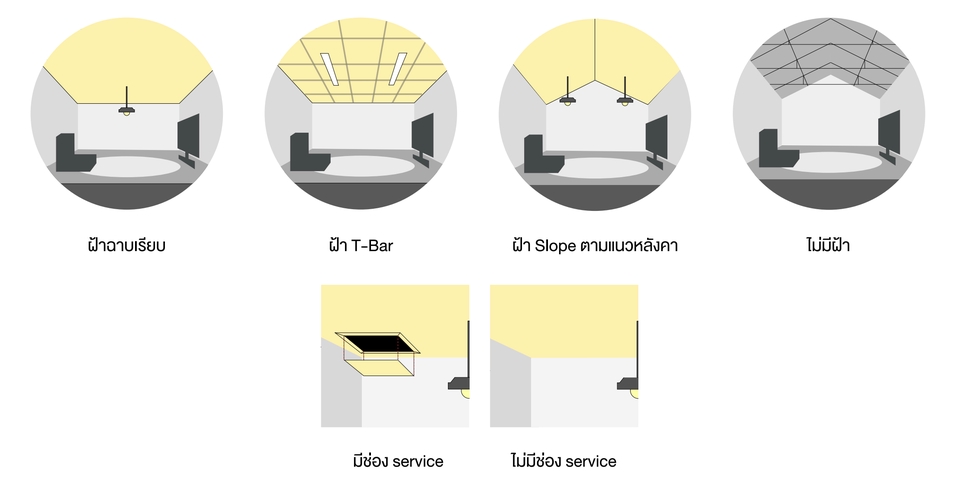 ฝ้าฉาบเรียบ

ฝ้า T-Bar

ฝ้า Slope ตามแนวหลังคา

ไม่มีฝ้า

มีช่อง service

ไม่มีช่อง service